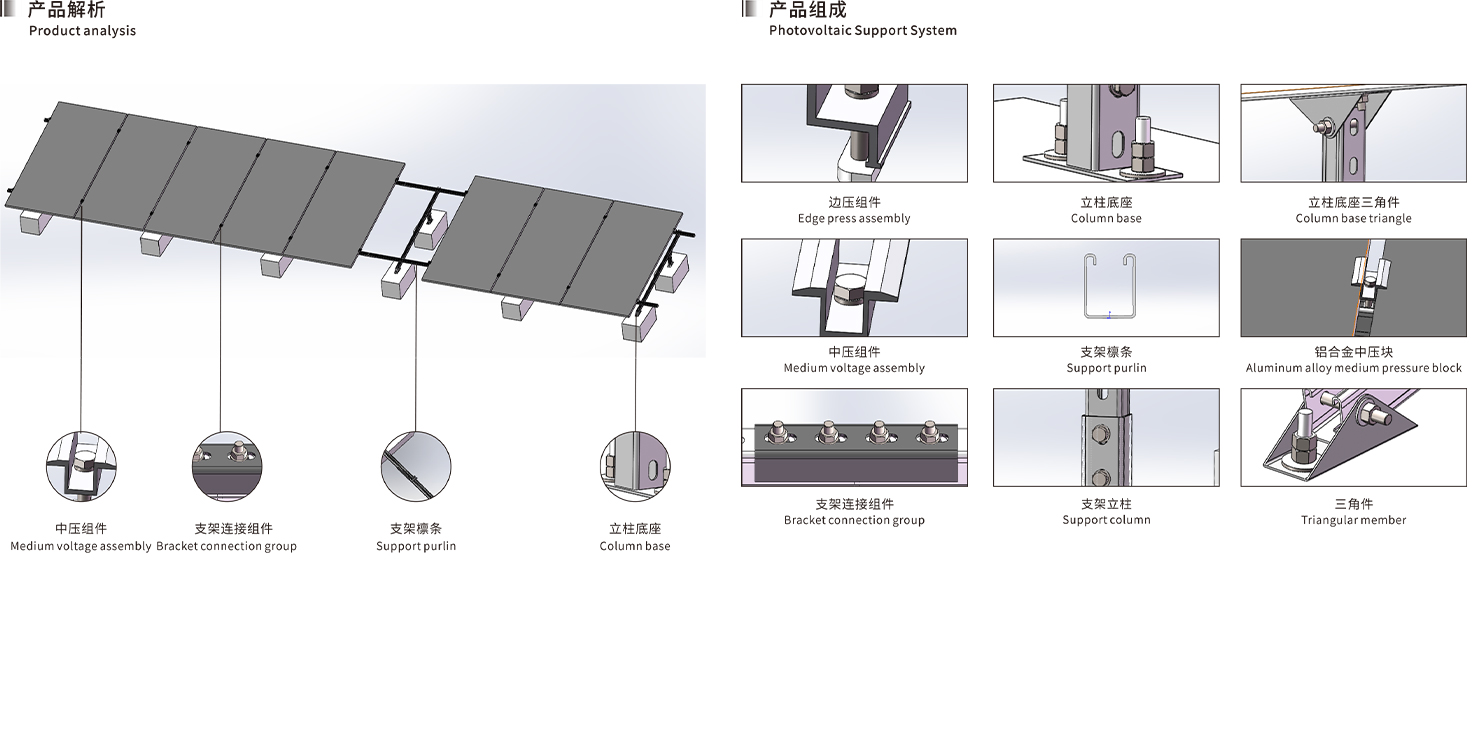 产品解析
Product analysis

中压组件
Medium voltage assembly

支架连接组件
Bracket connection group

支架檩条
Support purlin

立柱底座
Column base

产品组成
Photovoltaic Support System

边压组件
Edge press assembly

立柱底座
Column base

立柱底座三角件
Column base triangle

中压组件
Medium voltage assembly

支架檩条
Support purlin

铝合金中压块
Aluminum alloy medium pressure block

支架连接组件
Bracket connection group

支架立柱
Support column

三角件
Triangular member