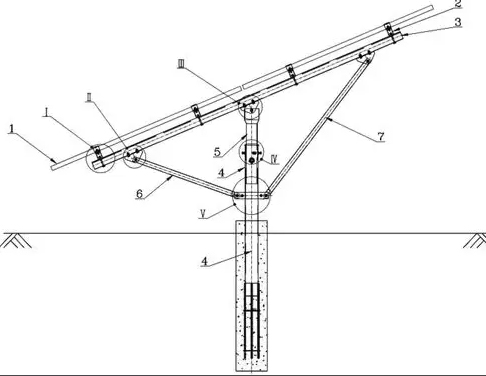 2
3
Ⅲ
Ⅱ
Ⅰ
1
5
Ⅳ
4
7
6
Ⅴ
4